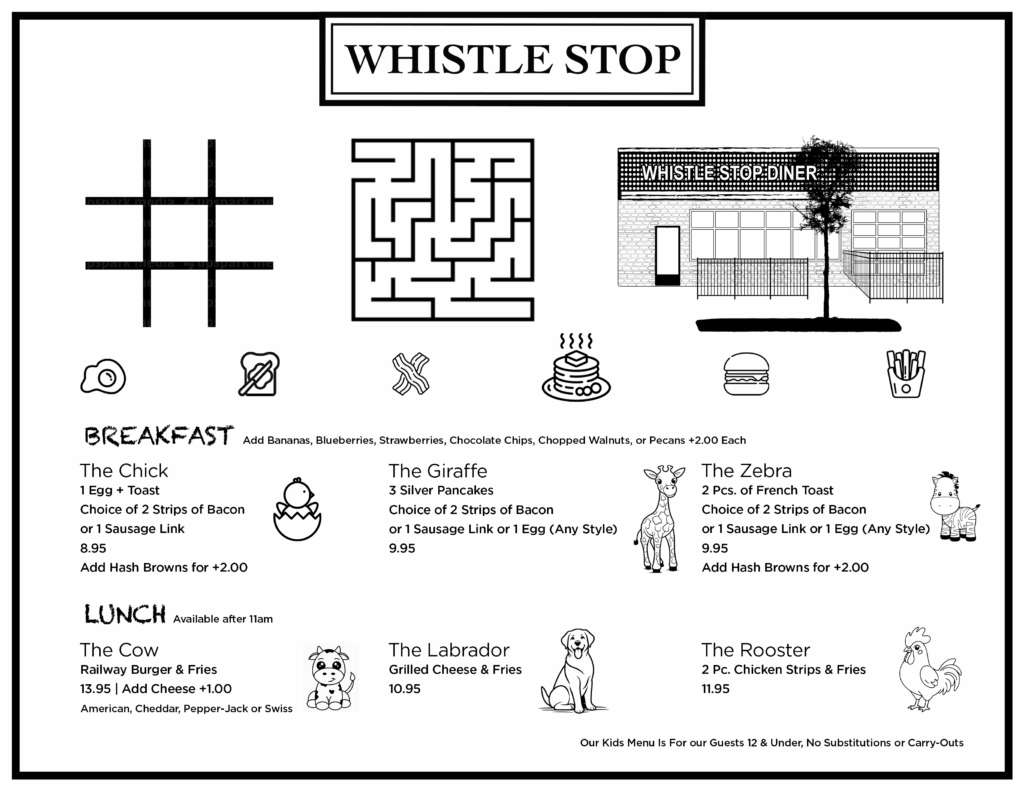 WHISTLE STOP

WHISTLE STOP DINER

BREAKFAST Add Bananas, Blueberries, Strawberries, Chocolate Chips, Chopped Walnuts, or Pecans +2.00 Each

The Chick
1 Egg + Toast
Choice of 2 Strips of Bacon
or 1 Sausage Link
8.95
Add Hash Browns for +2.00

The Giraffe
3 Silver Pancakes
Choice of 2 Strips of Bacon
or 1 Sausage Link or 1 Egg (Any Style)
9.95

The Zebra
2 Pcs. of French Toast
Choice of 2 Strips of Bacon
or 1 Sausage Link or 1 Egg (Any Style)
9.95
Add Hash Browns for +2.00

LUNCH Available after 11am

The Cow
Railway Burger & Fries
13.95 | Add Cheese +1.00
American, Cheddar, Pepper-Jack or Swiss

The Labrador
Grilled Cheese & Fries
10.95

The Rooster
2 Pc. Chicken Strips & Fries
11.95

Our Kids Menu Is For our Guests 12 & Under, No Substitutions or Carry-Outs